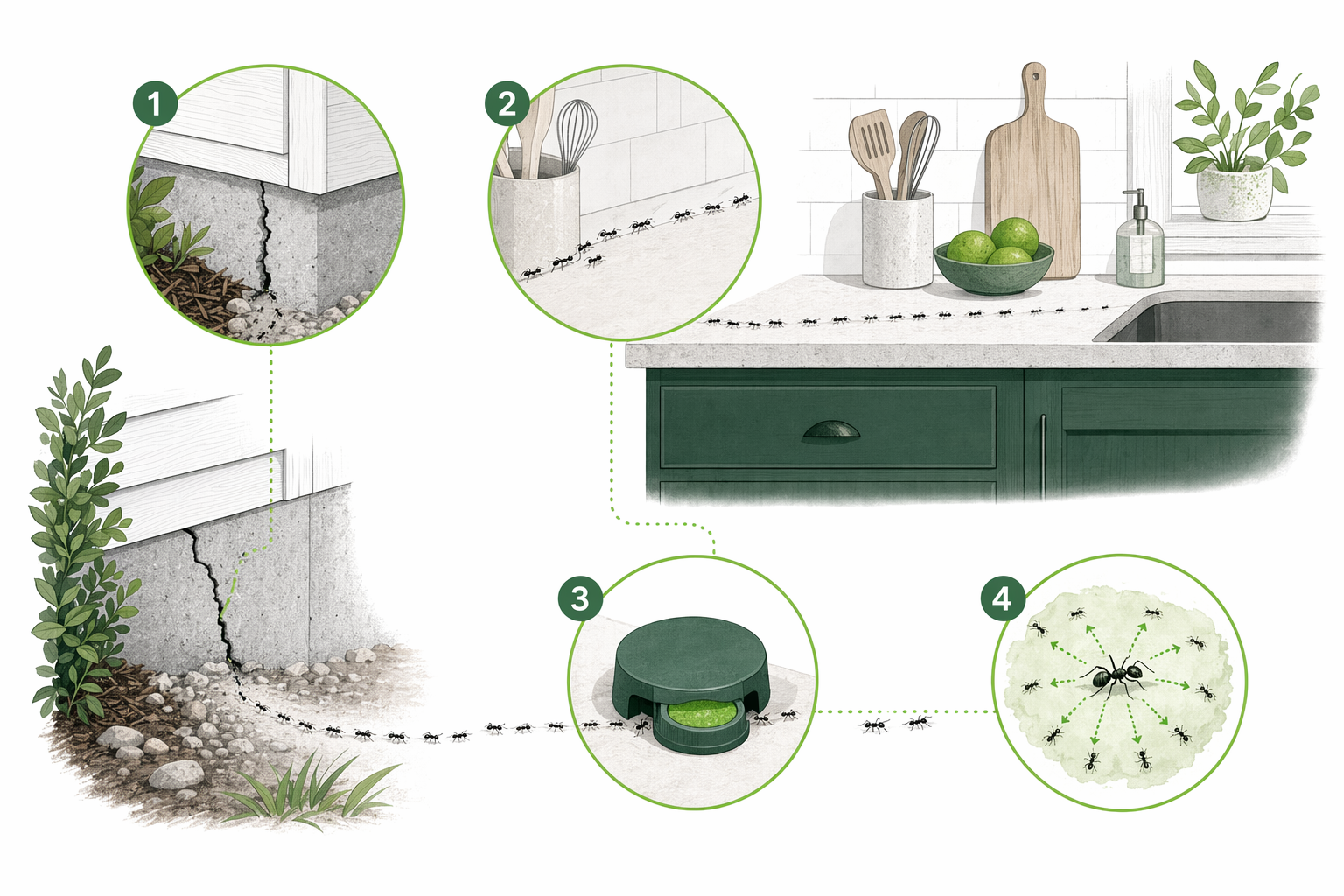 1
2
3
4